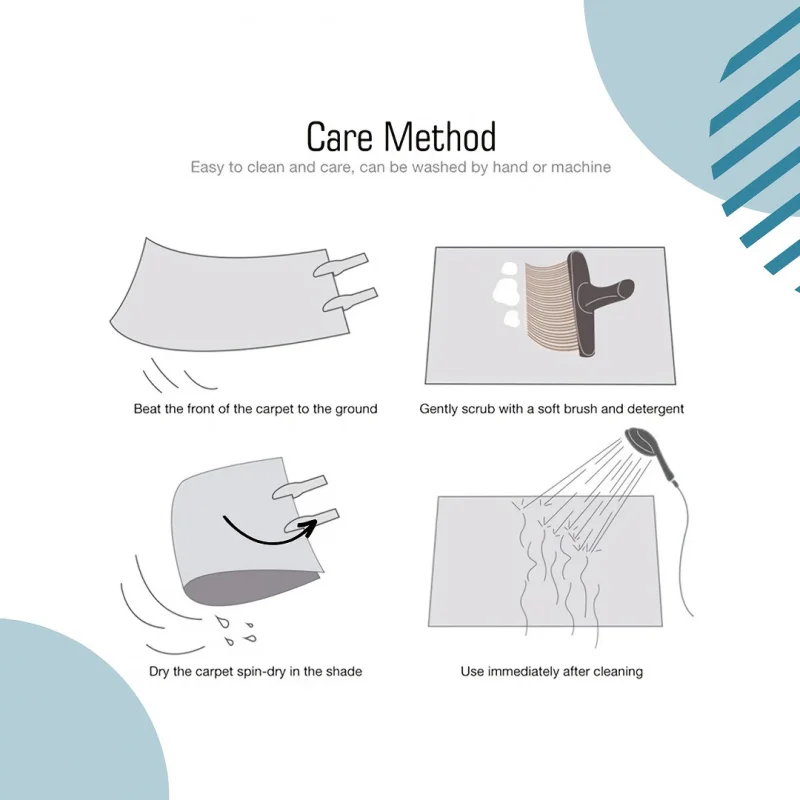 Care Method

Easy to clean and care, can be washed by hand or machine

Beat the front of the carpet to the ground

Gently scrub with a soft brush and detergent

Dry the carpet spin-dry in the shade

Use immediately after cleaning